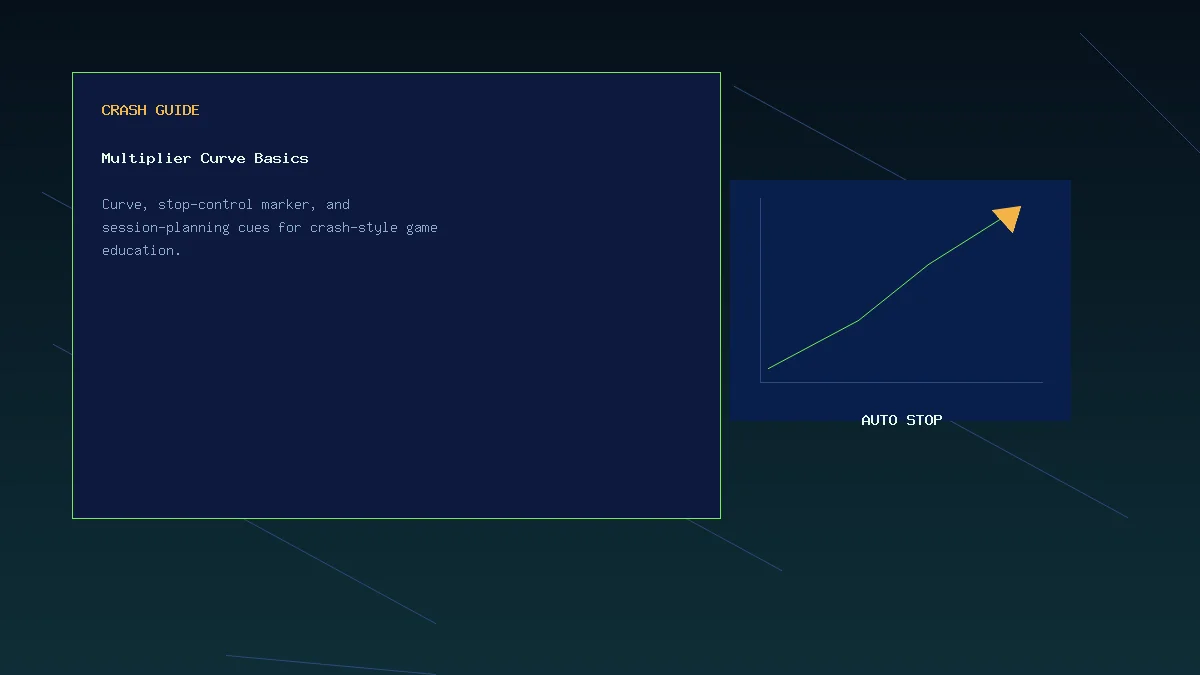 CRASH GUIDE

Multiplier Curve Basics

Curve, stop-control marker, and session-planning cues for crash-style game education.

AUTO STOP